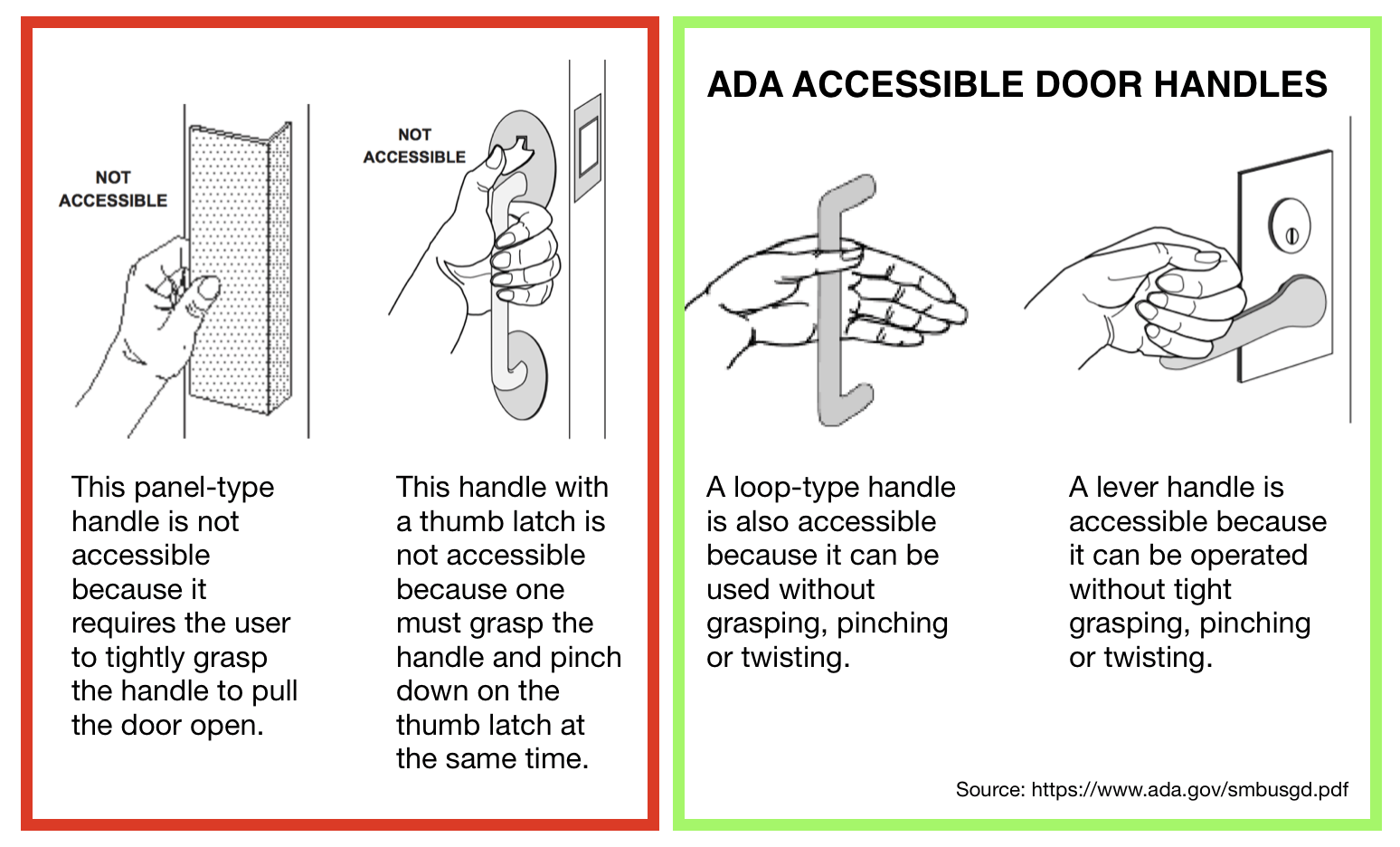 NOT ACCESSIBLE

NOT ACCESSIBLE

This panel-type handle is not accessible because it requires the user to tightly grasp the handle to pull the door open.

This handle with a thumb latch is not accessible because one must grasp the handle and pinch down on the thumb latch at the same time.

ADA ACCESSIBLE DOOR HANDLES

A loop-type handle is also accessible because it can be used without grasping, pinching or twisting.

A lever handle is accessible because it can be operated without tight grasping, pinching or twisting.

Source: https://www.ada.gov/smbusgd.pdf